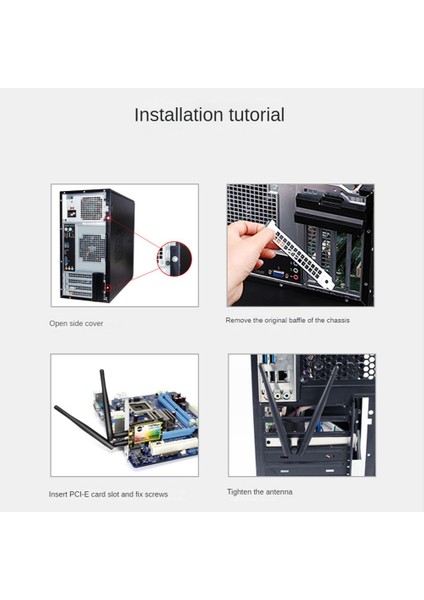 Installation tutorial

Open side cover

Remove the original baffle of the chassis

Insert PCI-E card slot and fix screws

Tighten the antenna