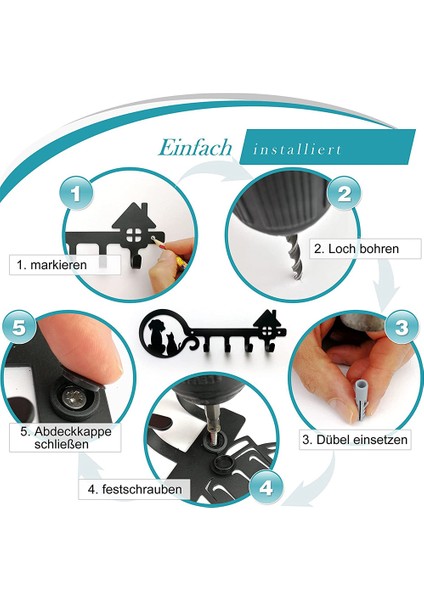 Einfach installiert

1

1. markieren

2

2. Loch bohren

3

3. Dübel einsetzen

4

4. festschrauben

5

5. Abdeckkappe schließen