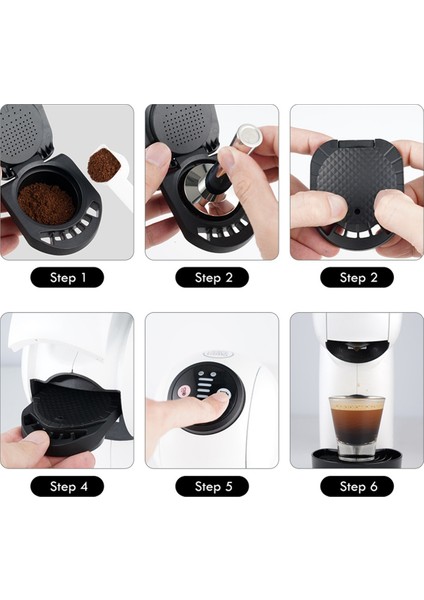 Step 1

Step 2

Step 2

Step 4

Step 5

Step 6