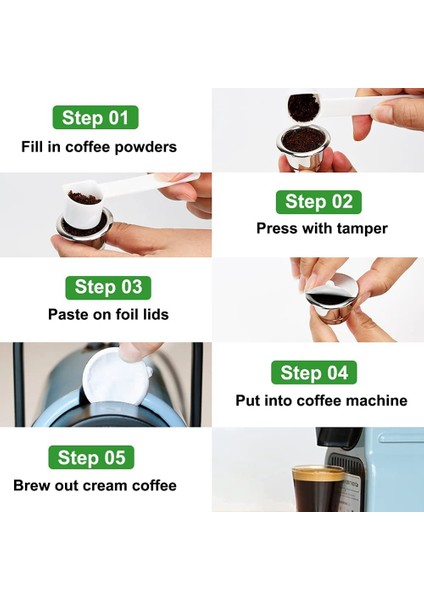 Step 01
Fill in coffee powders

Step 02
Press with tamper

Step 03
Paste on foil lids

Step 04
Put into coffee machine

Step 05
Brew out cream coffee