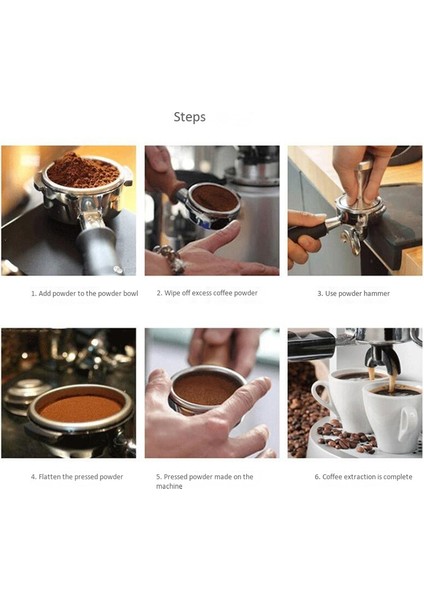 Steps

1. Add powder to the powder bowl

2. Wipe off excess coffee powder

3. Use powder hammer

4. Flatten the pressed powder

5. Pressed powder made on the machine

6. Coffee extraction is complete