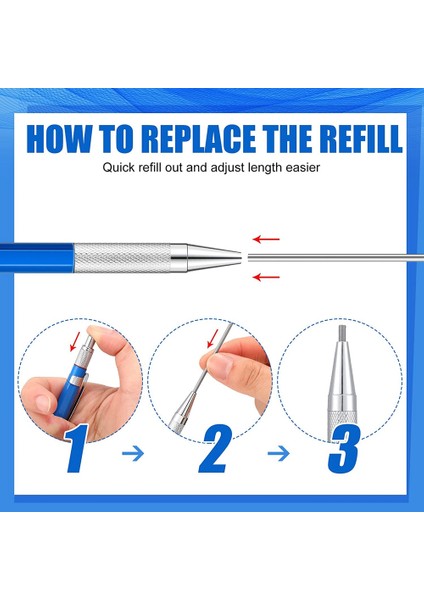 HOW TO REPLACE THE REFILL

Quick refill out and adjust length easier

1

2

3