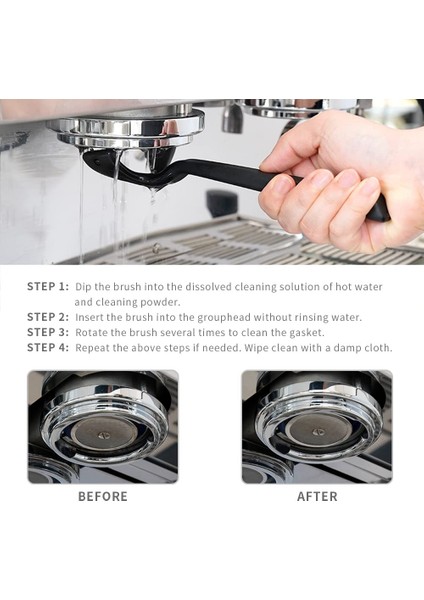 STEP 1: Dip the brush into the dissolved cleaning solution of hot water and cleaning powder.
STEP 2: Insert the brush into the grouphead without rinsing water.
STEP 3: Rotate the brush several times to clean the gasket.
STEP 4: Repeat the above steps if needed. Wipe clean with a damp cloth.

BEFORE

AFTER