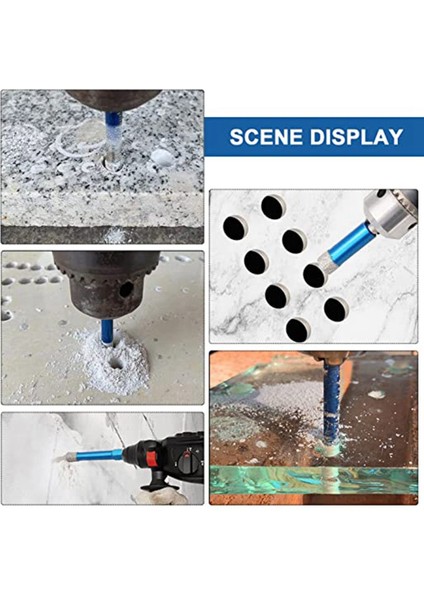 SCENE DISPLAY