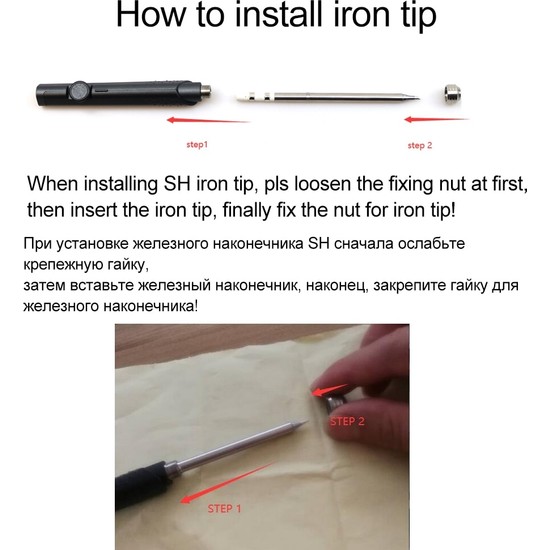 How to install iron tip

step1

step 2

When installing SH iron tip, pls loosen the fixing nut at first, then insert the iron tip, finally fix the nut for iron tip!

При установке железного наконечника SH сначала ослабьте крепежную гайку,
затем вставьте железный наконечник, наконец, закрепите гайку для железного наконечника!

STEP 2

STEP 1