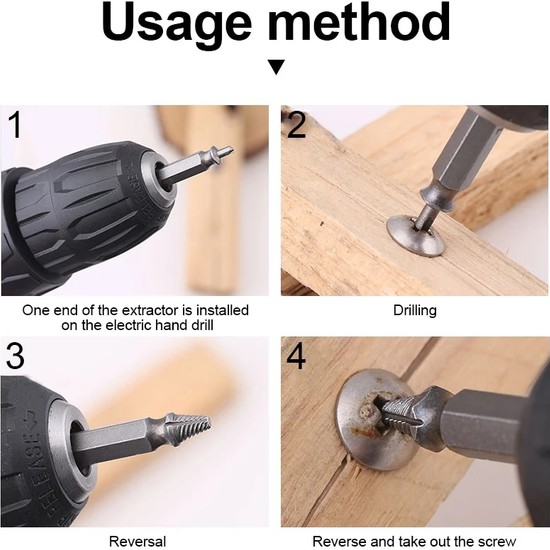 Usage method

1

RELEASE

One end of the extractor is installed on the electric hand drill

2

Drilling

3

RELEASE

Reversal

4

Reverse and take out the screw