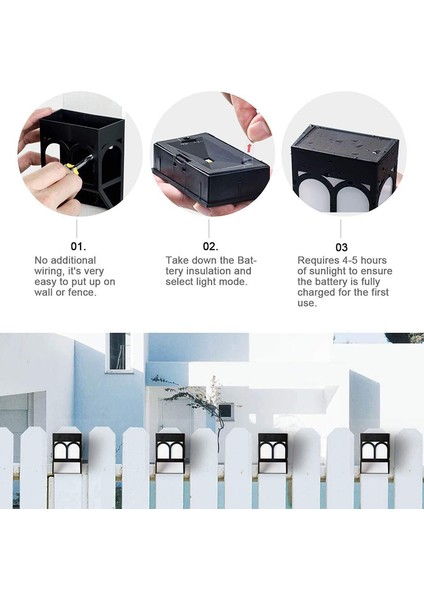 01.
No additional wiring, it's very easy to put up on wall or fence.

02.
Take down the Battery insulation and select light mode.

03
Requires 4-5 hours of sunlight to ensure the battery is fully charged for the first use.