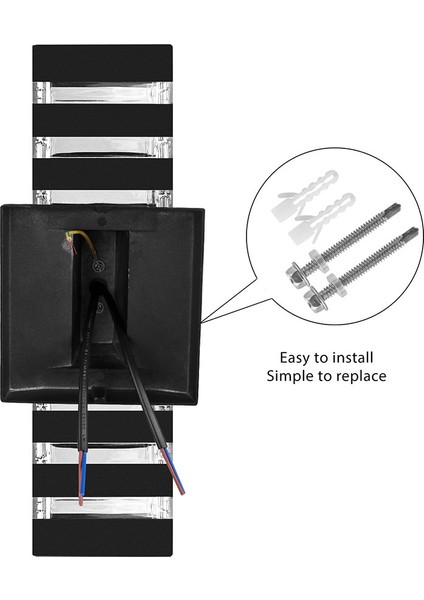 Easy to install
Simple to replace