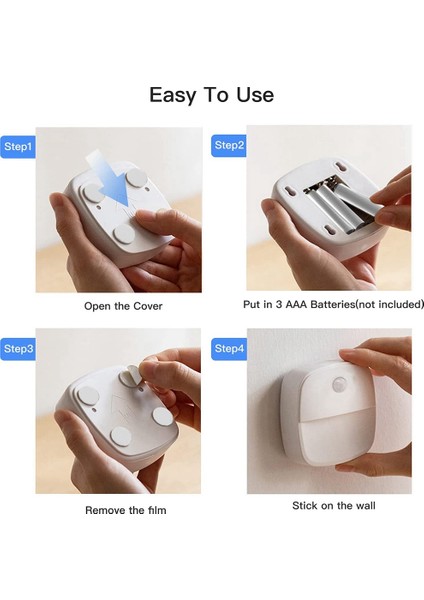 Easy To Use

Step1

Open the Cover

Step2

Put in 3 AAA Batteries(not included)

Step3

Remove the film

Step4

Stick on the wall