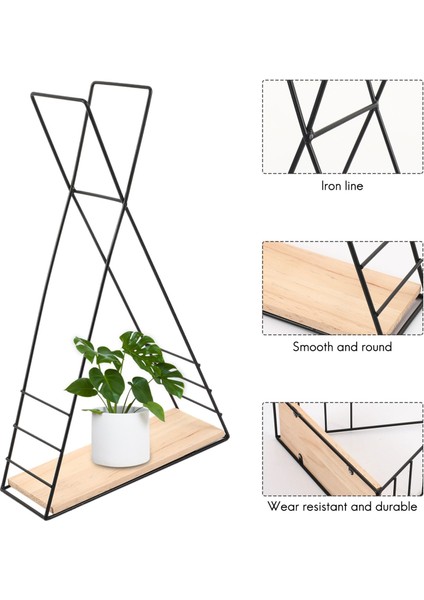 Iron line

Smooth and round

Wear resistant and durable