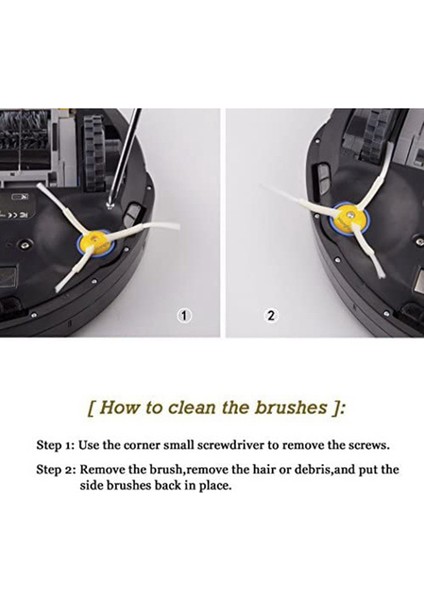 1

2

[ How to clean the brushes ]:

Step 1: Use the corner small screwdriver to remove the screws.

Step 2: Remove the brush,remove the hair or debris,and put the side brushes back in place.