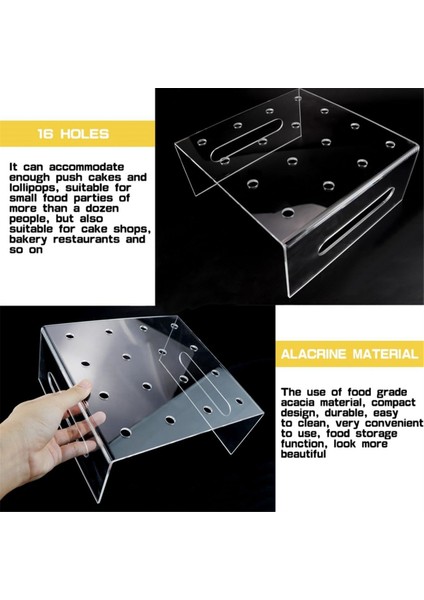 16 HOLES

It can accommodate enough push cakes and lollipops, suitable for small food parties of more than a dozen people, but also suitable for cake shops, bakery restaurants and so on

ALACRINE MATERIAL

The use of food grade acacia material, compact design, durable, easy to clean, very convenient to use, food storage function, look more beautiful