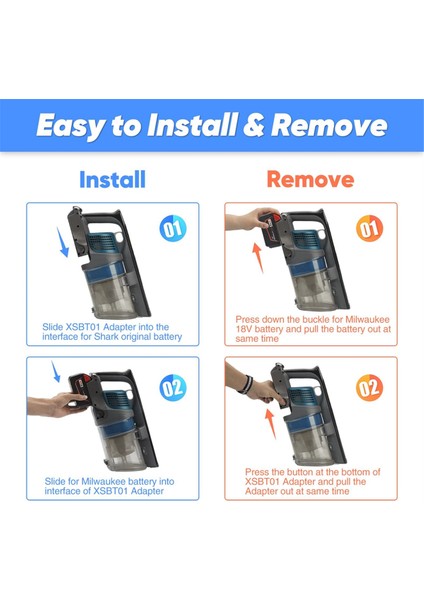 Easy to Install & Remove

Install

01

Slide XSBT01 Adapter into the interface for Shark original battery

02

Slide for Milwaukee battery into interface of XSBT01 Adapter

Remove

01

Press down the buckle for Milwaukee 18V battery and pull the battery out at same time

02

Press the button at the bottom of XSBT01 Adapter and pull the Adapter out at same time