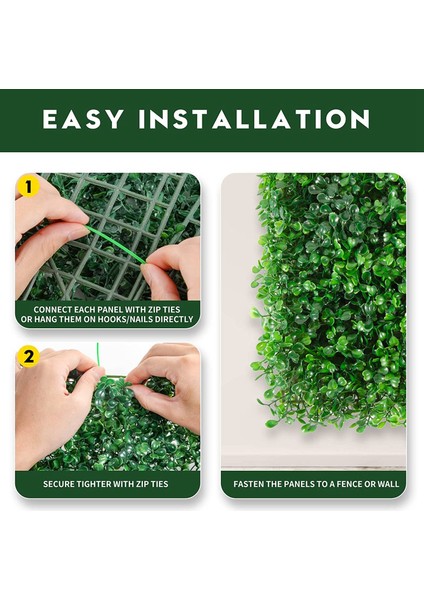 EASY INSTALLATION

1

CONNECT EACH PANEL WITH ZIP TIES OR HANG THEM ON HOOKS/NAILS DIRECTLY

2

SECURE TIGHTER WITH ZIP TIES

FASTEN THE PANELS TO A FENCE OR WALL