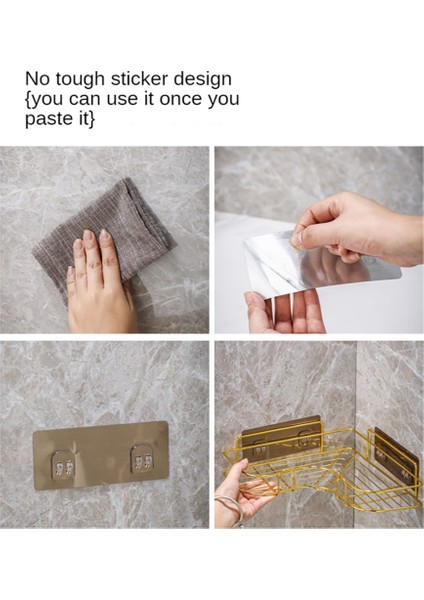 No tough sticker design {you can use it once you paste it}