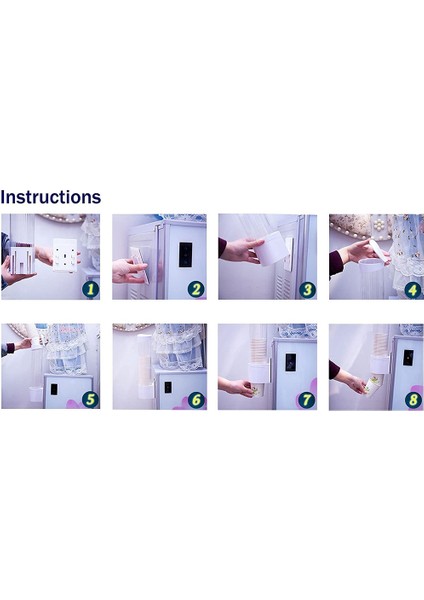 Instructions

1

2

3

4

5

6

7

8