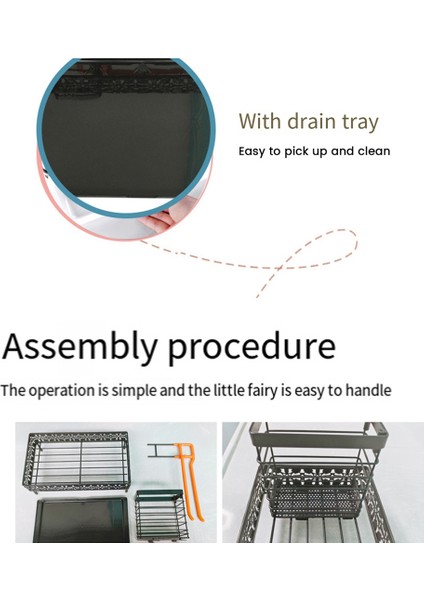 With drain tray

Easy to pick up and clean

Assembly procedure

The operation is simple and the little fairy is easy to handle