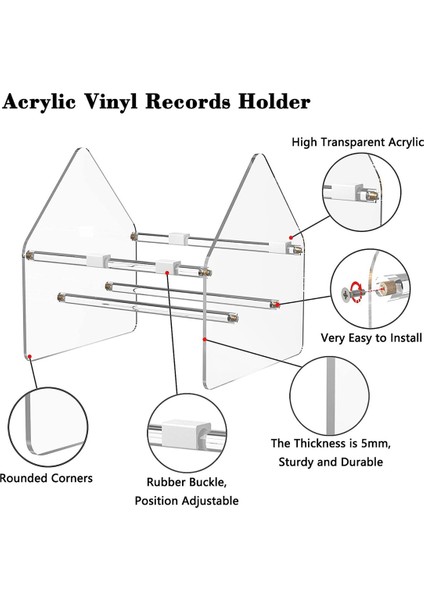 Acrylic Vinyl Records Holder

High Transparent Acrylic

Very Easy to Install

The Thickness is 5mm, Sturdy and Durable

Rounded Corners

Rubber Buckle, Position Adjustable