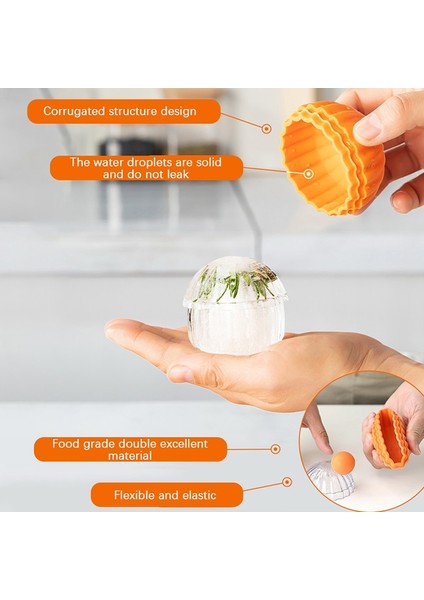 Corrugated structure design

The water droplets are solid and do not leak

Food grade double excellent material

Flexible and elastic