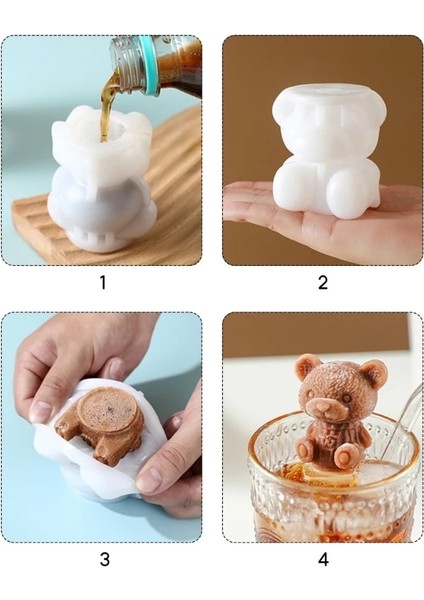 1

2

3

4