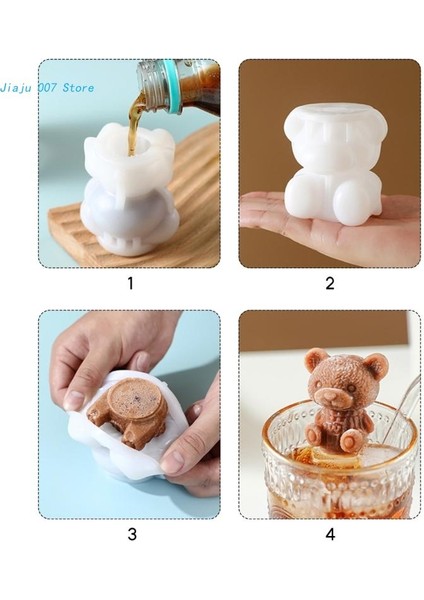 Jiaju 007 Store

1

2

3

4