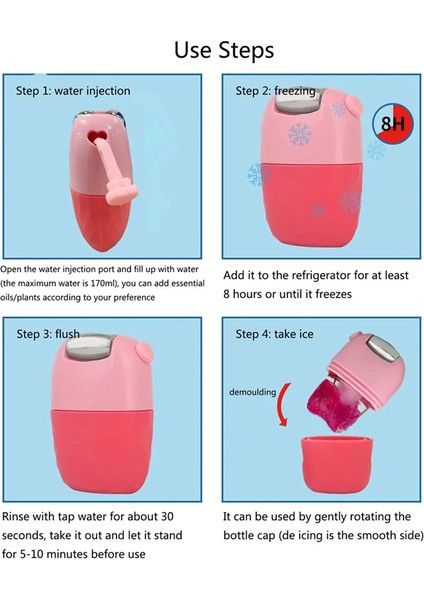 Use Steps

Step 1: water injection

Open the water injection port and fill up with water (the maximum water is 170ml), you can add essential oils/plants according to your preference

Step 2: freezing

8H

Add it to the refrigerator for at least 8 hours or until it freezes

Step 3: flush

Rinse with tap water for about 30 seconds, take it out and let it stand for 5-10 minutes before use

Step 4: take ice

demoulding

It can be used by gently rotating the bottle cap (de icing is the smooth side)