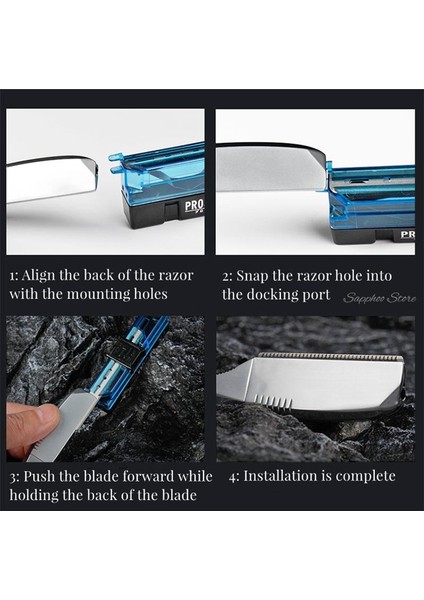 PRO

PR

1: Align the back of the razor with the mounting holes

2: Snap the razor hole into the docking port

Sapphoo Store

3: Push the blade forward while holding the back of the blade

4: Installation is complete