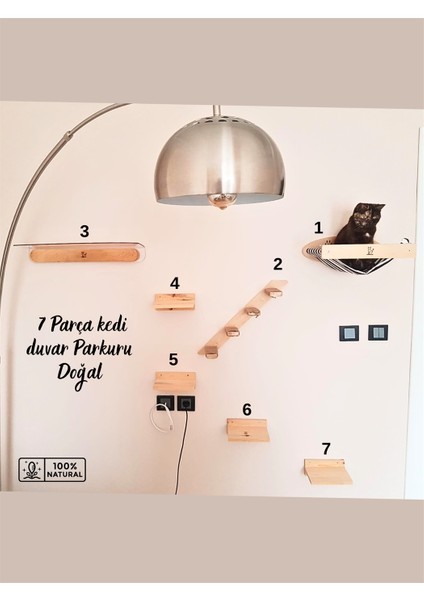 3

1

2

4

7 Parça kedi duvar Parkuru Doğal

5

6

7

100% NATURAL