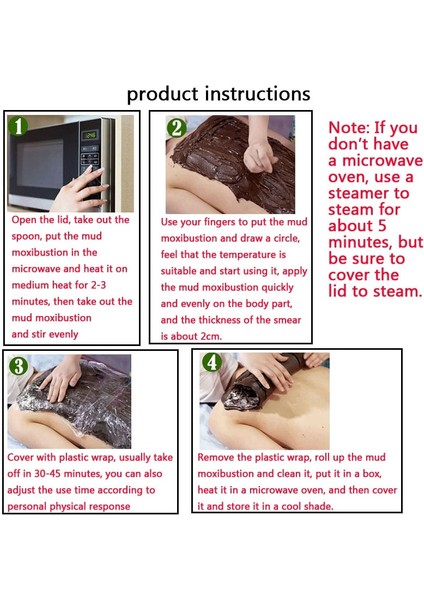 product instructions

1

Open the lid, take out the spoon, put the mud moxibustion in the microwave and heat it on medium heat for 2-3 minutes, then take out the mud moxibustion and stir evenly

2

Use your fingers to put the mud moxibustion and draw a circle, feel that the temperature is suitable and start using it, apply the mud moxibustion quickly and evenly on the body part, and the thickness of the smear is about 2cm.

Note: If you don't have a microwave oven, use a steamer to steam for about 5 minutes, but be sure to cover the lid to steam.

3

Cover with plastic wrap, usually take off in 30-45 minutes, you can also adjust the use time according to personal physical response

4

Remove the plastic wrap, roll up the mud moxibustion and clean it, put it in a box, heat it in a microwave oven, and then cover it and store it in a cool shade.