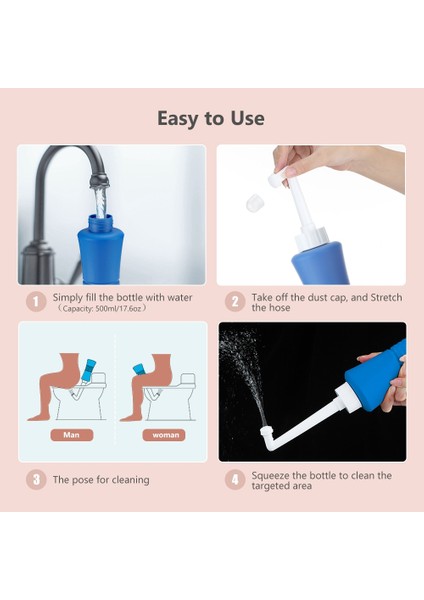 Easy to Use

1 Simply fill the bottle with water
（Capacity: 500ml/17.6oz）

2 Take off the dust cap, and Stretch the hose

Man

woman

3 The pose for cleaning

4 Squeeze the bottle to clean the targeted area