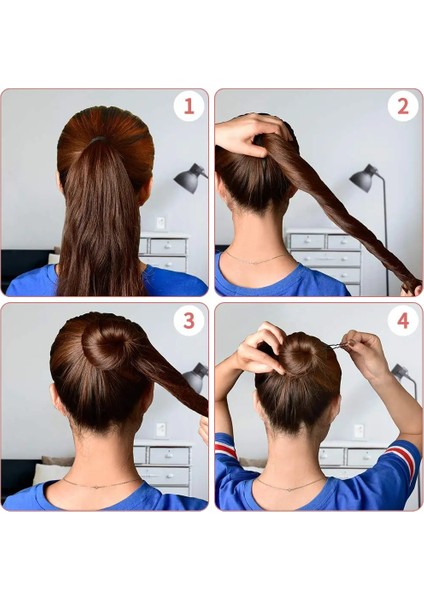 1

2

3

4