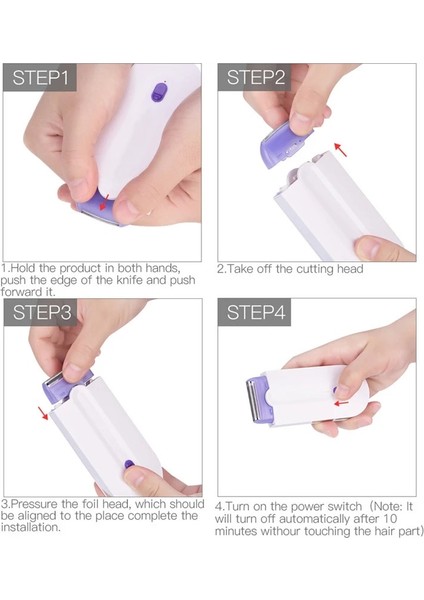 STEP1

1.Hold the product in both hands, push the edge of the knife and push forward it.

STEP2

2.Take off the cutting head

STEP3

3.Pressure the foil head, which should be aligned to the place complete the installation.

STEP4

4.Turn on the power switch (Note: It will turn off automatically after 10 minutes withour touching the hair part)