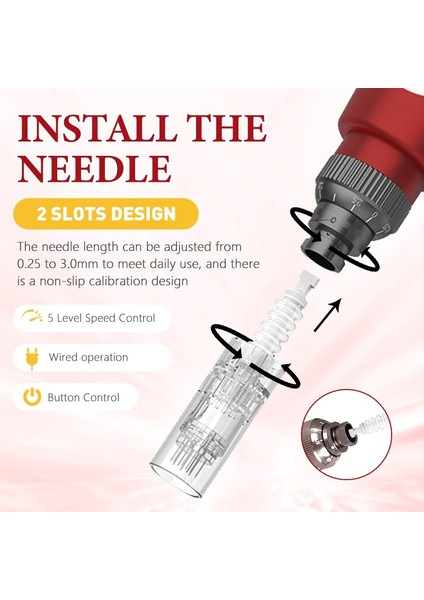 INSTALL THE NEEDLE

2 SLOTS DESIGN

The needle length can be adjusted from 0.25 to 3.0mm to meet daily use, and there is a non-slip calibration design

5 Level Speed Control

Wired operation

Button Control