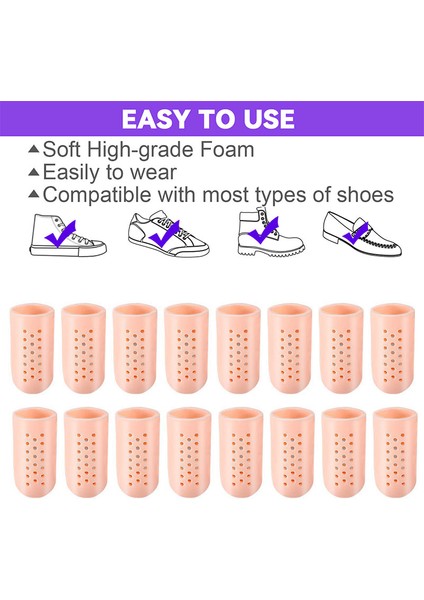 EASY TO USE

▲Soft High-grade Foam
▲Easily to wear
▲Compatible with most types of shoes