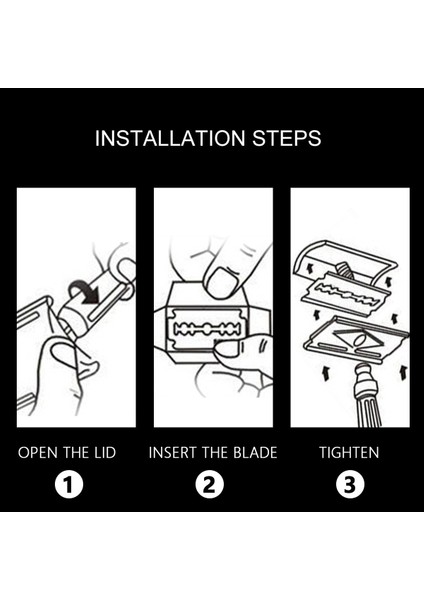 INSTALLATION STEPS

OPEN THE LID
1

INSERT THE BLADE
2

TIGHTEN
3