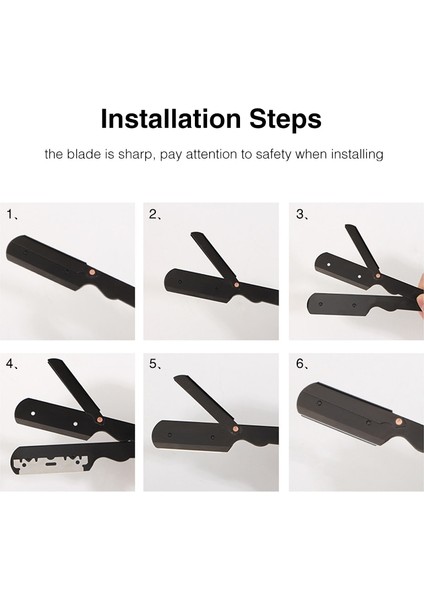 Installation Steps

the blade is sharp, pay attention to safety when installing

1、

2、

3、

4、

5、

6、