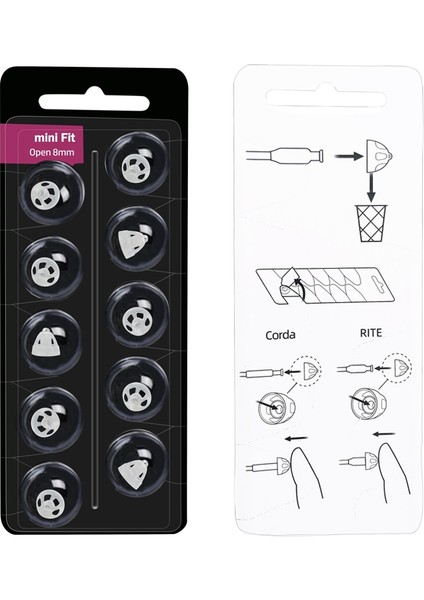 mini Fit
Open 8mm

Corda

RITE