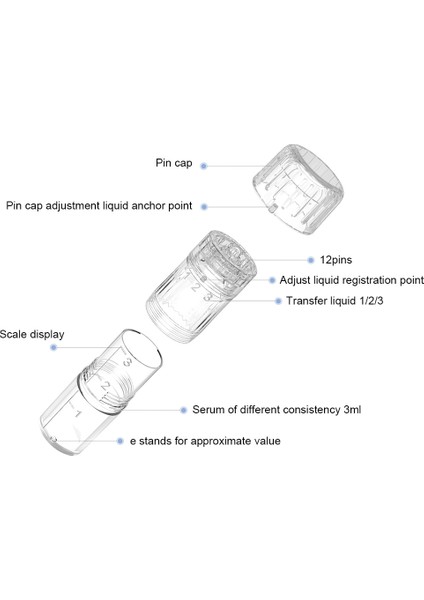 Pin cap

Pin cap adjustment liquid anchor point

12pins

Adjust liquid registration point

1 2 3

Transfer liquid 1/2/3

Scale display

3

2

1

Serum of different consistency 3ml

e stands for approximate value