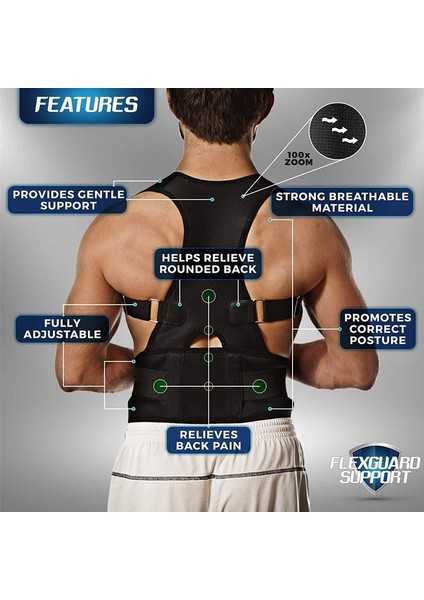 FEATURES

100x ZOOM

PROVIDES GENTLE SUPPORT

STRONG BREATHABLE MATERIAL

HELPS RELIEVE ROUNDED BACK

FULLY ADJUSTABLE

PROMOTES CORRECT POSTURE

RELIEVES BACK PAIN

FLEXGUARD SUPPORT