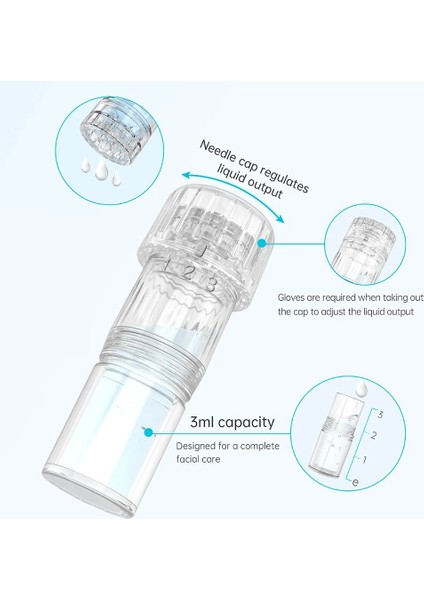 Needle cap regulates liquid output

1 2 3

Gloves are required when taking out the cap to adjust the liquid output

3ml capacity

Designed for a complete facial care

3
2
1
e