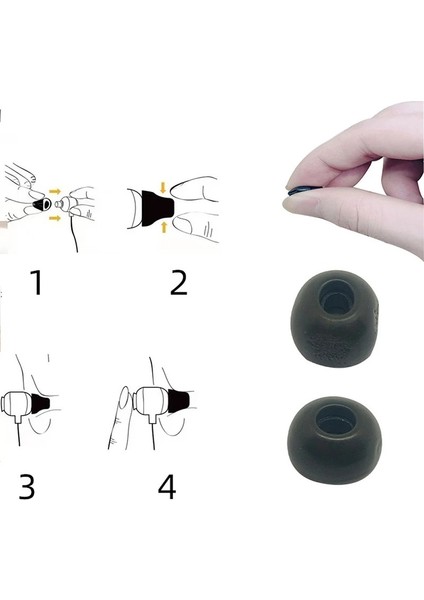 1

2

3

4