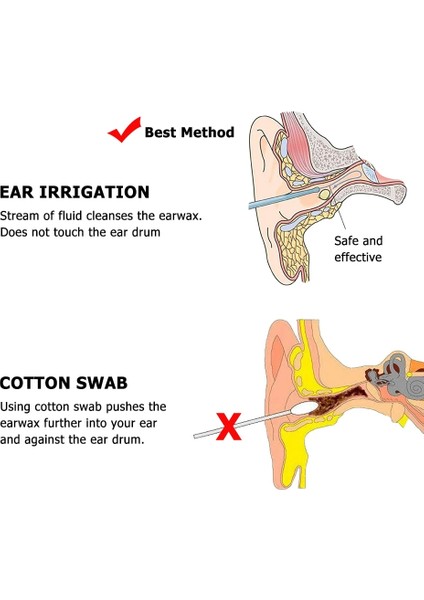 Best Method

EAR IRRIGATION
Stream of fluid cleanses the earwax. Does not touch the ear drum

Safe and effective

COTTON SWAB
Using cotton swab pushes the earwax further into your ear and against the ear drum.

X