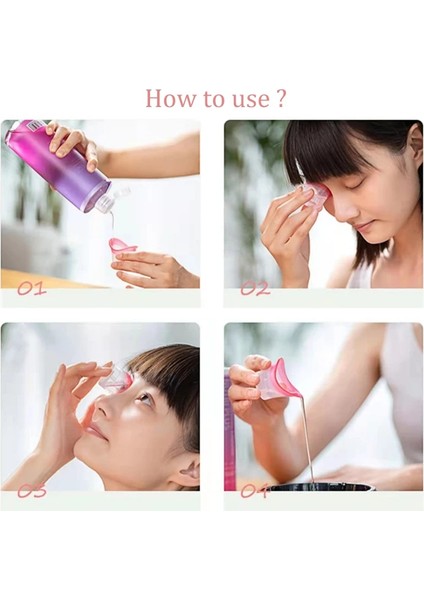 How to use ?

01

02

03

04