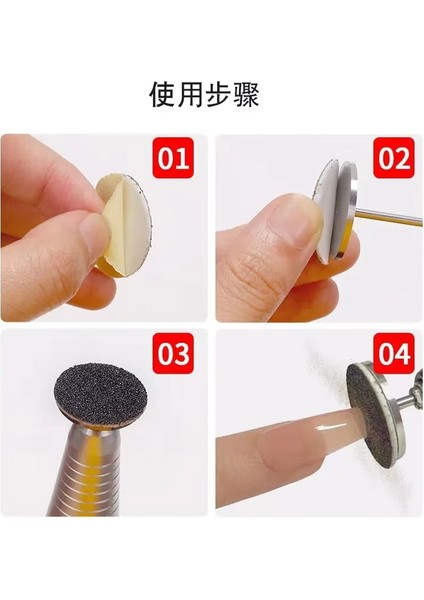 使用步骤

01

02

03

04