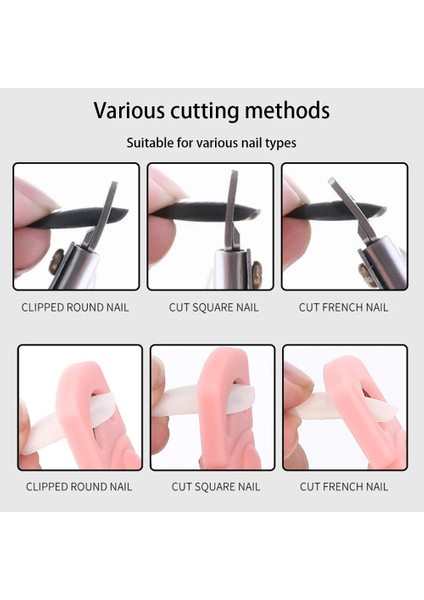 Various cutting methods

Suitable for various nail types

CLIPPED ROUND NAIL

CUT SQUARE NAIL

CUT FRENCH NAIL

CLIPPED ROUND NAIL

CUT SQUARE NAIL

CUT FRENCH NAIL