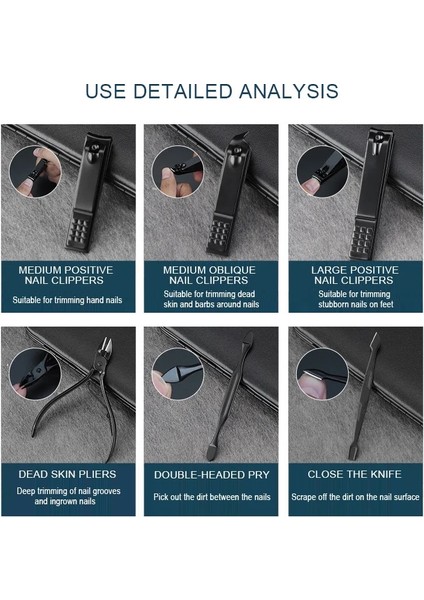 USE DETAILED ANALYSIS

MEDIUM POSITIVE NAIL CLIPPERS

Suitable for trimming hand nails

MEDIUM OBLIQUE NAIL CLIPPERS

Suitable for trimming dead skin and barbs around nails

LARGE POSITIVE NAIL CLIPPERS

Suitable for trimming stubborn nails on feet

DEAD SKIN PLIERS

Deep trimming of nail grooves and ingrown nails

DOUBLE-HEADED PRY

Pick out the dirt between the nails

CLOSE THE KNIFE

Scrape off the dirt on the nail surface