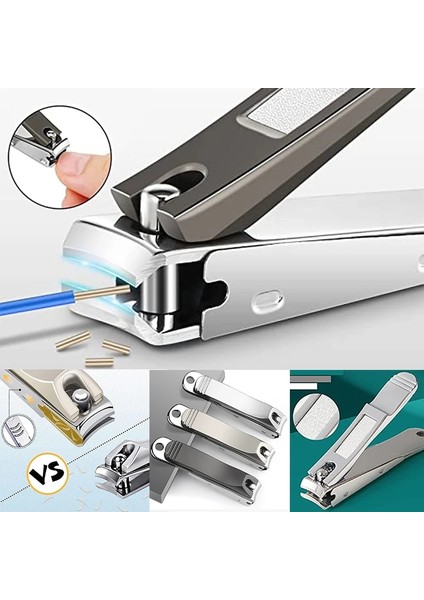 VS