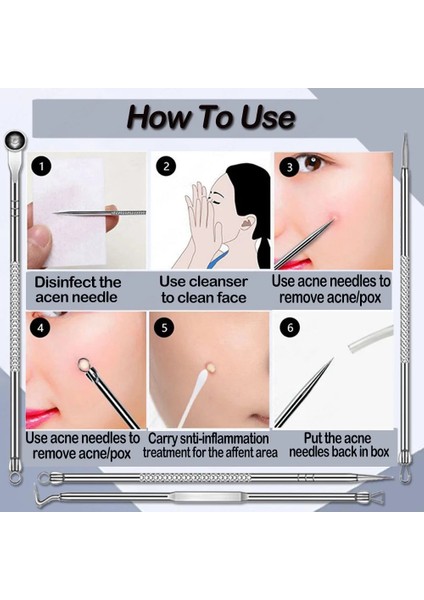 How To Use

1
Disinfect the acen needle

2
Use cleanser to clean face

3
Use acne needles to remove acne/pox

4
Use acne needles to remove acne/pox

5
Carry snti-inflammation treatment for the affent area

6
Put the acne needles back in box