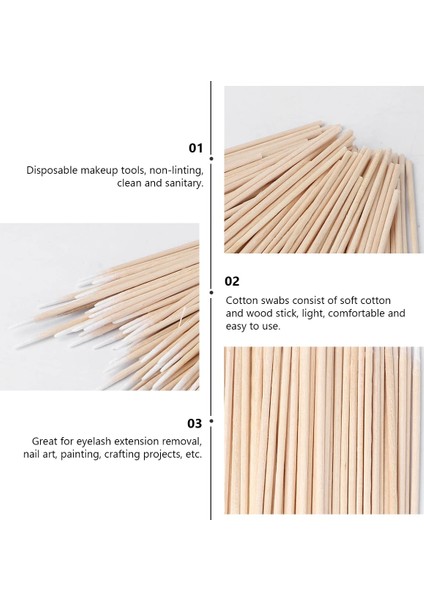 01

Disposable makeup tools, non-linting, clean and sanitary.

02

Cotton swabs consist of soft cotton and wood stick, light, comfortable and easy to use.

03

Great for eyelash extension removal, nail art, painting, crafting projects, etc.