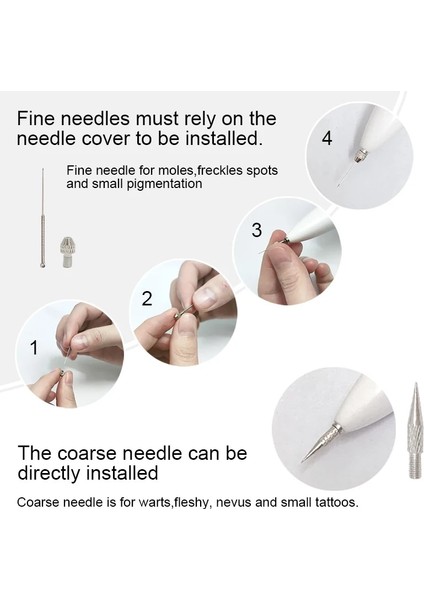 Fine needles must rely on the needle cover to be installed.

Fine needle for moles,freckles spots and small pigmentation

4

3

2

1

The coarse needle can be directly installed

Coarse needle is for warts,fleshy, nevus and small tattoos.